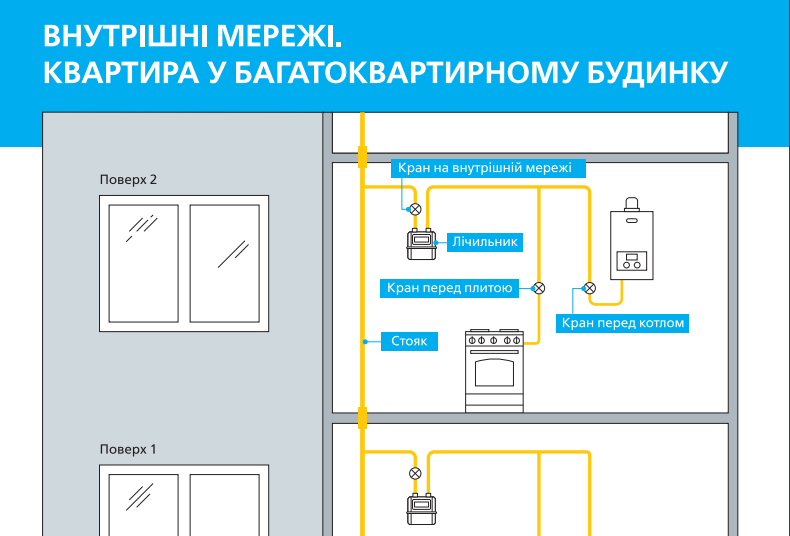 ВНУТРІШНІ МЕРЕЖІ.
КВАРТИРА У БАГАТОКВАРТИРНОМУ БУДИНКУ

Поверх 2

Кран на внутрішній мережі

Лічильник

Кран перед плитою

Кран перед котлом

Стояк

Поверх 1